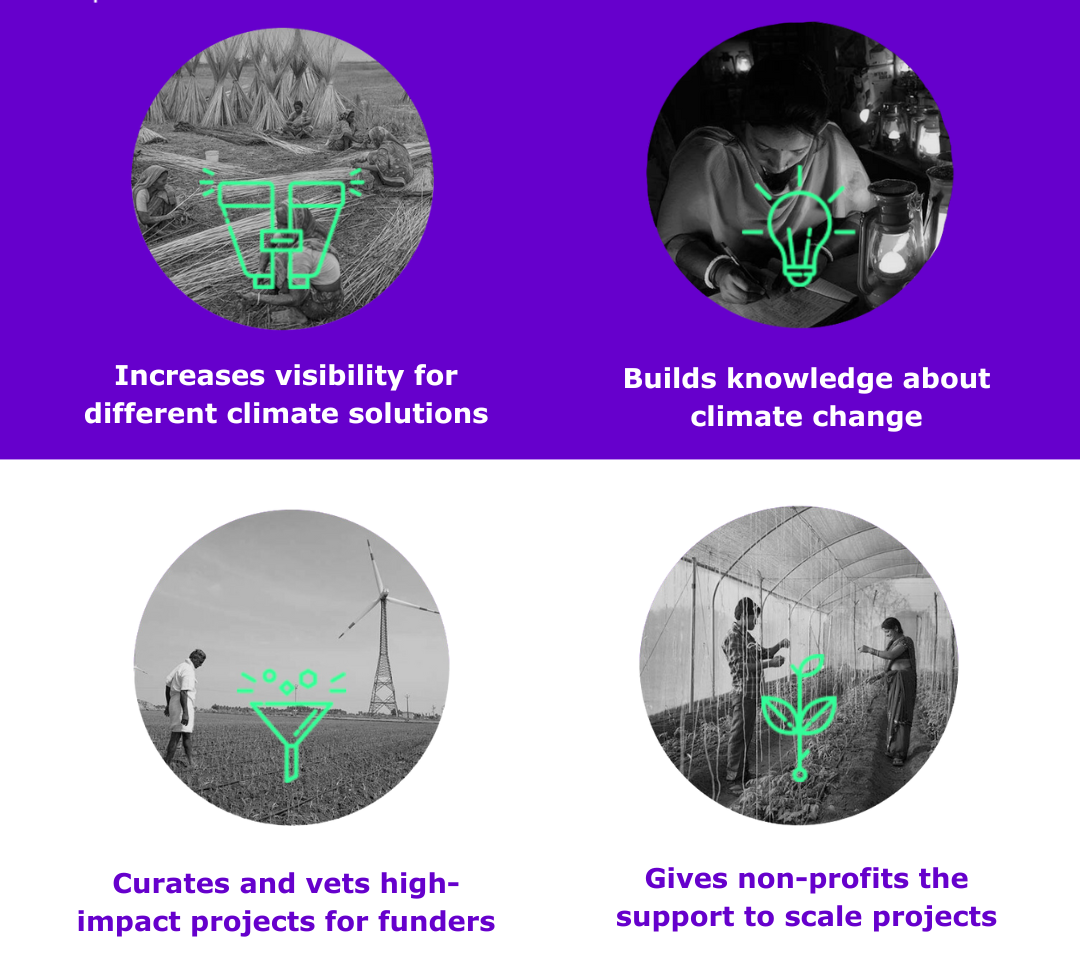 Increases visibility for different climate solutions

Builds knowledge about climate change

Curates and vets high-impact projects for funders

Gives non-profits the support to scale projects